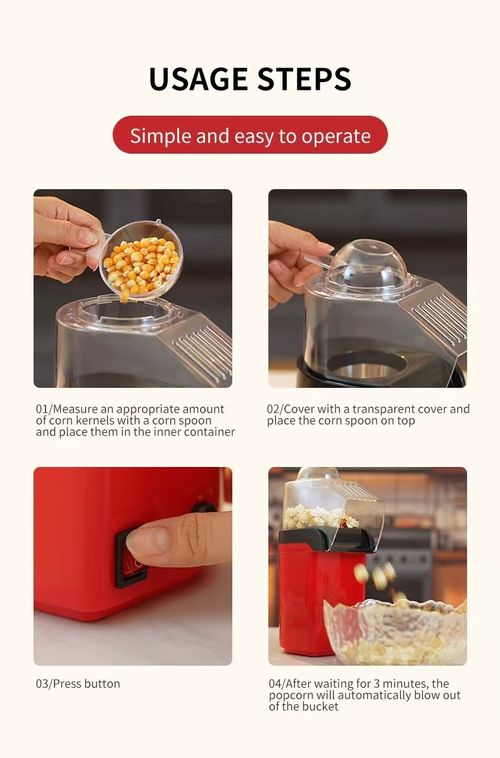 USAGE STEPS

Simple and easy to operate

01/Measure an appropriate amount of corn kernels with a corn spoon and place them in the inner container

02/Cover with a transparent cover and place the corn spoon on top

03/Press button

04/After waiting for 3 minutes, the popcorn will automatically blow out of the bucket