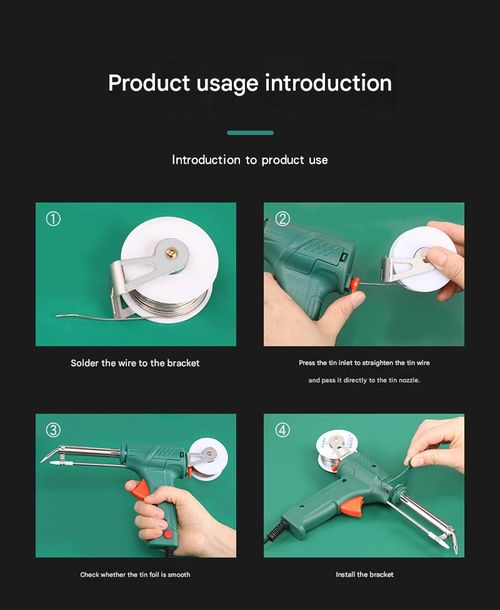 Product usage introduction

Introduction to product use

①

Solder the wire to the bracket

②

Press the tin inlet to straighten the tin wire and pass it directly to the tin nozzle.

③

Check whether the tin foil is smooth

④

Install the bracket