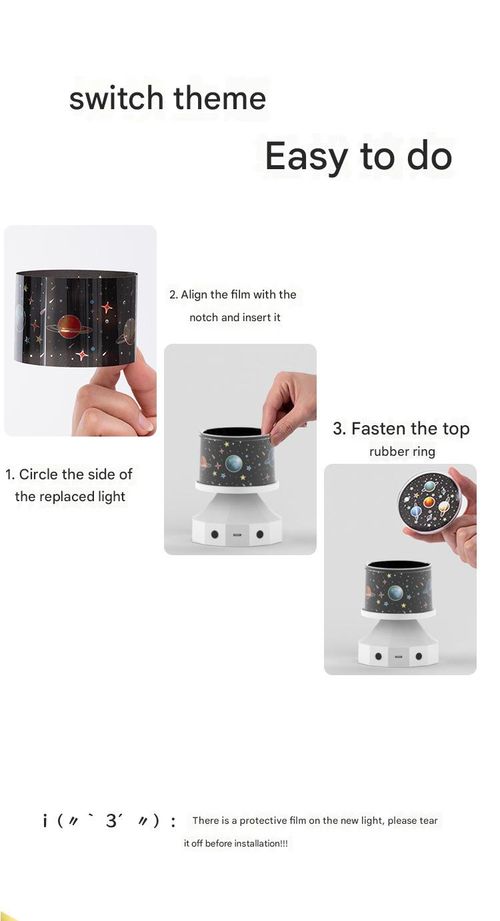 switch theme

Easy to do

2. Align the film with the notch and insert it

3. Fasten the top rubber ring

1. Circle the side of the replaced light

i (〃` 3′ 〃) : There is a protective film on the new light, please tear it off before installation!!!