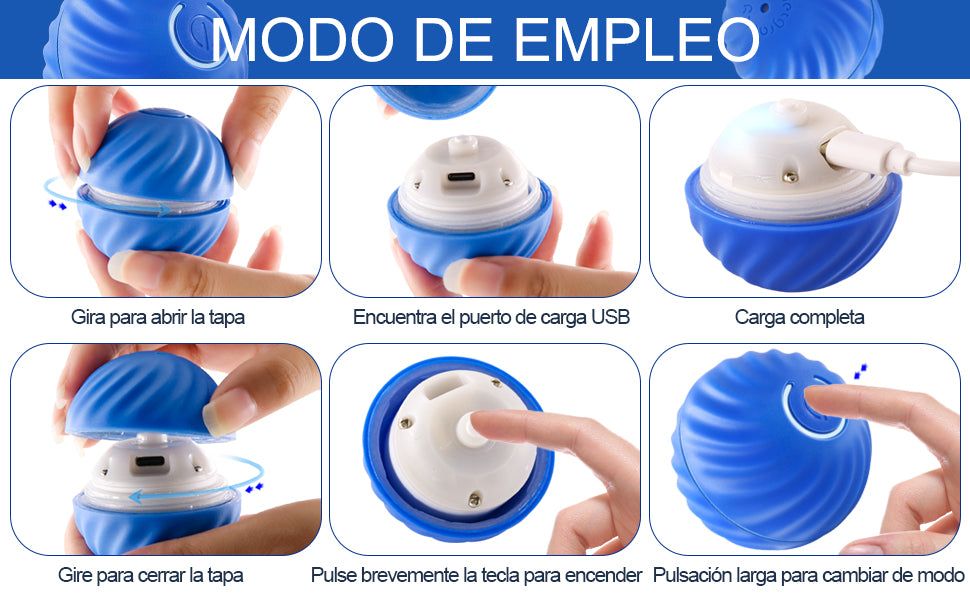 MODO DE EMPLEO

Gira para abrir la tapa

Encuentra el puerto de carga USB

Carga completa

Gire para cerrar la tapa

Pulse brevemente la tecla para encender

Pulsación larga para cambiar de modo