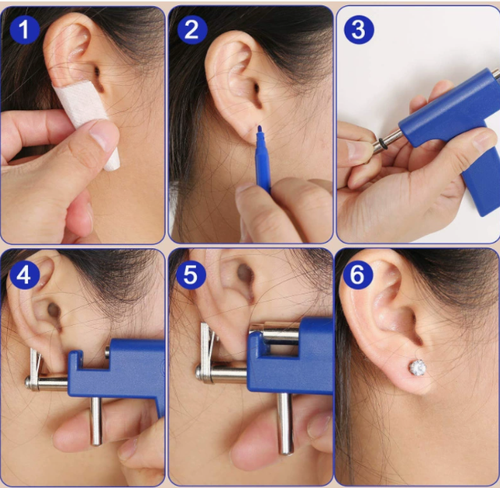 1
2
3
4
5
6