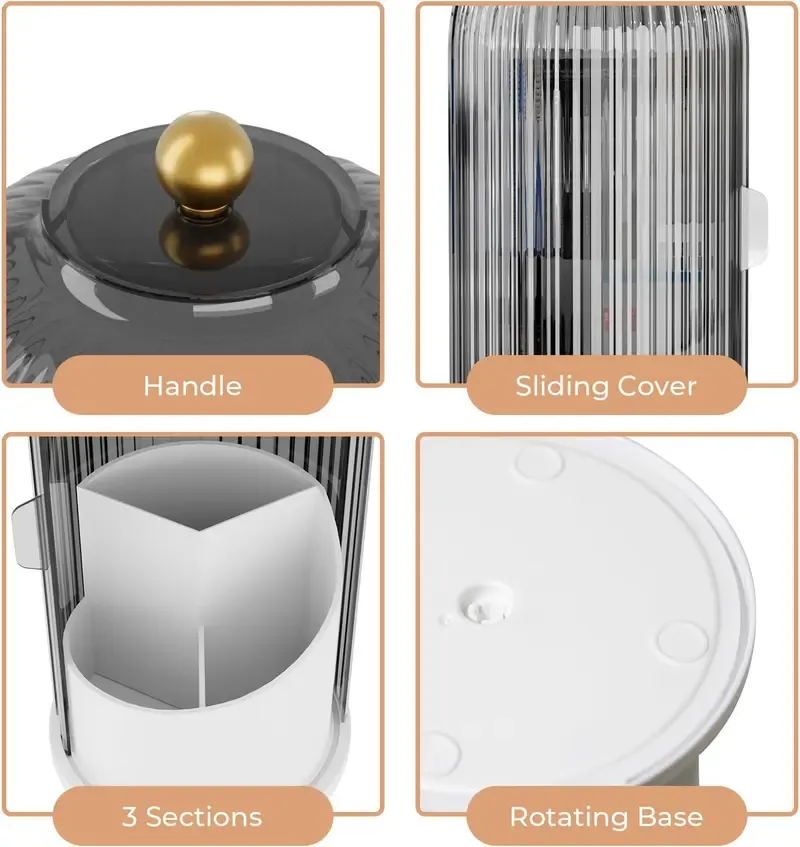 Handle

Sliding Cover

3 Sections

Rotating Base