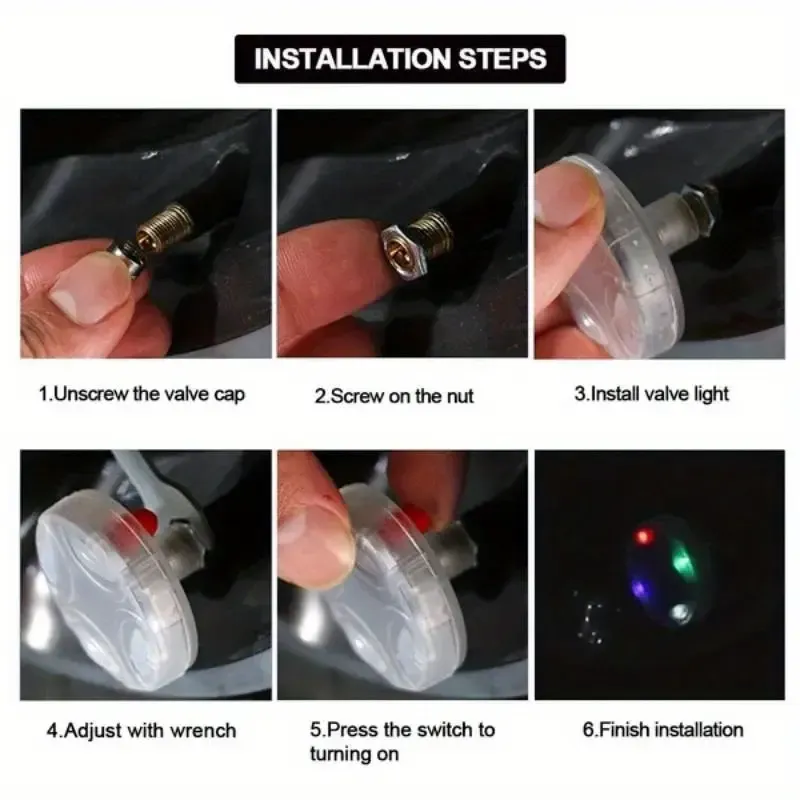 INSTALLATION STEPS

1.Unscrew the valve cap

2.Screw on the nut

3.Install valve light

4.Adjust with wrench

5.Press the switch to turning on

6.Finish installation