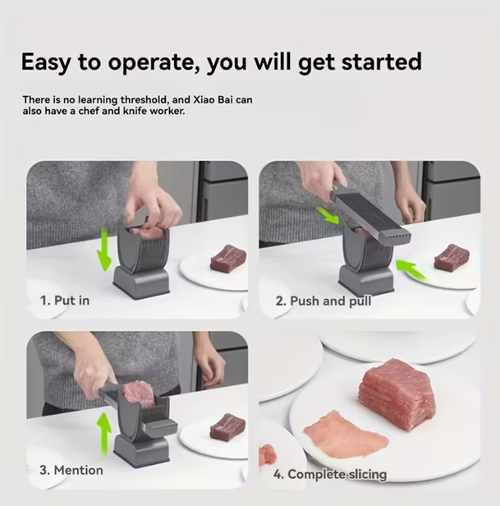 Easy to operate, you will get started

There is no learning threshold, and Xiao Bai can also have a chef and knife worker.

1. Put in

2. Push and pull

3. Mention

4. Complete slicing