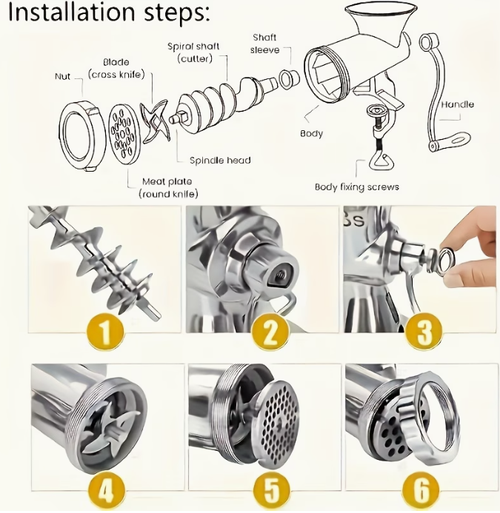 Installation steps:

Nut

Blade (cross knife)

Spiral shaft (cutter)

Shaft sleeve

Handle

Body

Spindle head

Meat plate (round knife)

Body fixing screws

1

2

3

4

5

6