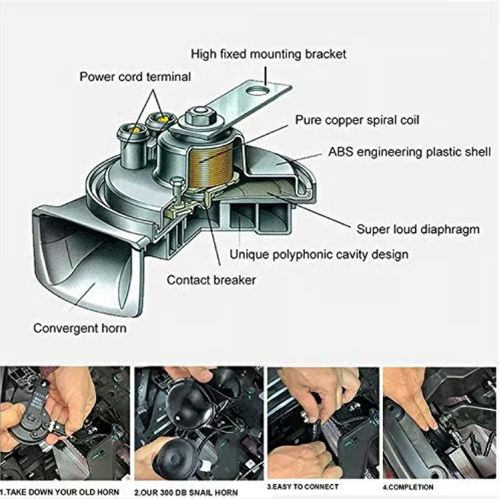 High fixed mounting bracket

Power cord terminal

Pure copper spiral coil

ABS engineering plastic shell

Super loud diaphragm

Unique polyphonic cavity design

Contact breaker

Convergent horn

1.TAKE DOWN YOUR OLD HORN

2.OUR 300 DB SNAIL HORN

3.EASY TO CONNECT

4.COMPLETION