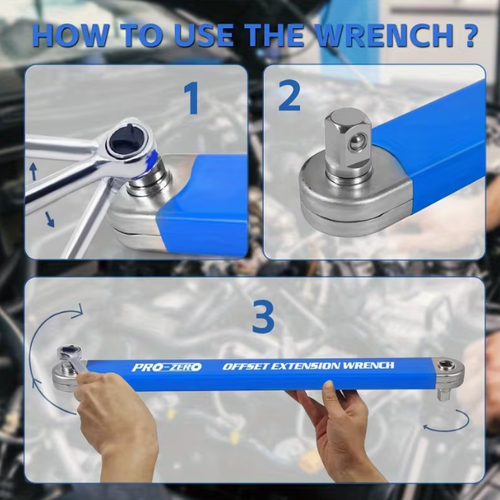 HOW TO USE THE WRENCH ?

1

2

3

PRO-ZERO OFFSET EXTENSION WRENCH