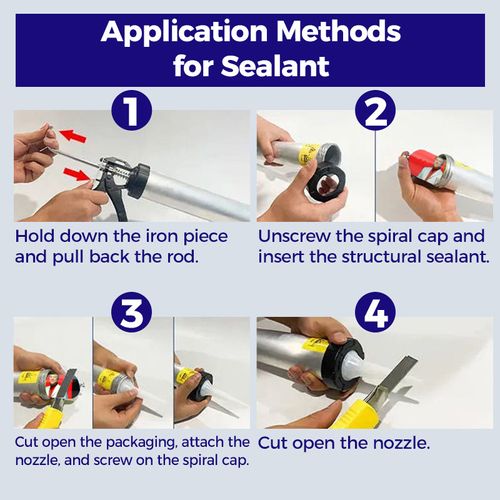 Application Methods for Sealant

1

Hold down the iron piece and pull back the rod.

2

Unscrew the spiral cap and insert the structural sealant.

3

Cut open the packaging, attach the nozzle, and screw on the spiral cap.

4

Cut open the nozzle.