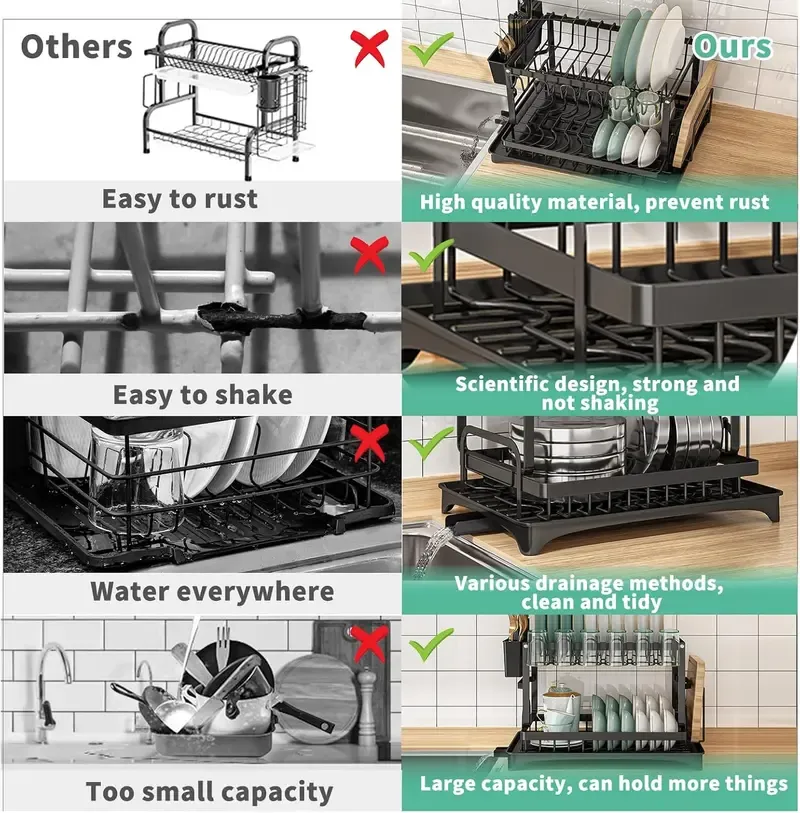 Others

Easy to rust

Easy to shake

Water everywhere

Too small capacity

Ours

High quality material, prevent rust

Scientific design, strong and not shaking

Various drainage methods, clean and tidy

Large capacity, can hold more things