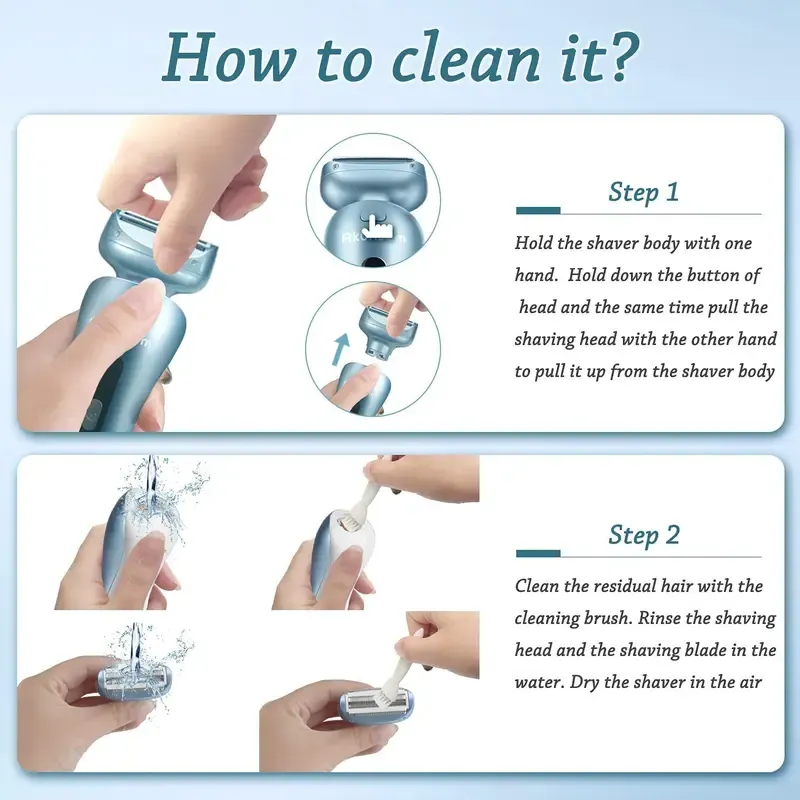 How to clean it?

Step 1

Hold the shaver body with one hand. Hold down the button of head and the same time pull the shaving head with the other hand to pull it up from the shaver body

Step 2

Clean the residual hair with the cleaning brush. Rinse the shaving head and the shaving blade in the water. Dry the shaver in the air