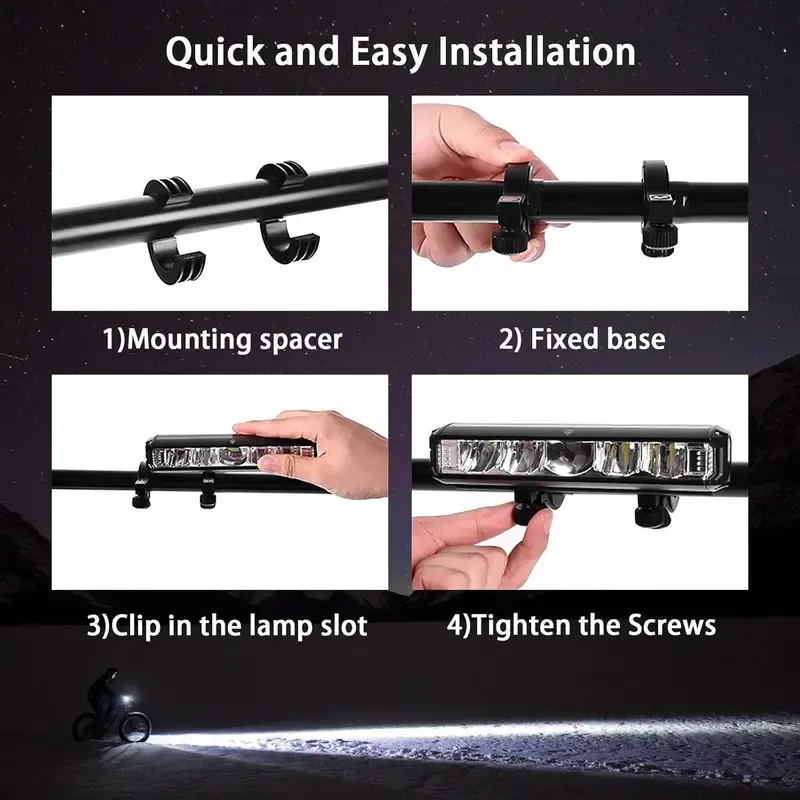 Quick and Easy Installation

1)Mounting spacer

2) Fixed base

3)Clip in the lamp slot

4)Tighten the Screws