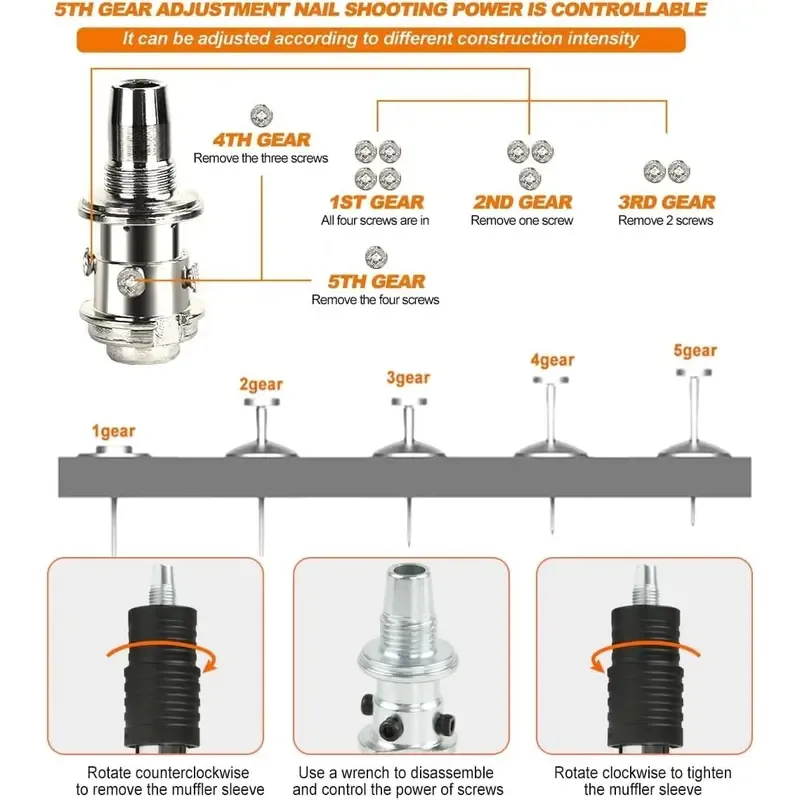 5TH GEAR ADJUSTMENT NAIL SHOOTING POWER IS CONTROLLABLE

It can be adjusted according to different construction intensity

4TH GEAR
Remove the three screws

1ST GEAR
All four screws are in

2ND GEAR
Remove one screw

3RD GEAR
Remove 2 screws

5TH GEAR
Remove the four screws

1gear

2gear

3gear

4gear

5gear

Rotate counterclockwise to remove the muffler sleeve

Use a wrench to disassemble and control the power of screws

Rotate clockwise to tighten the muffler sleeve