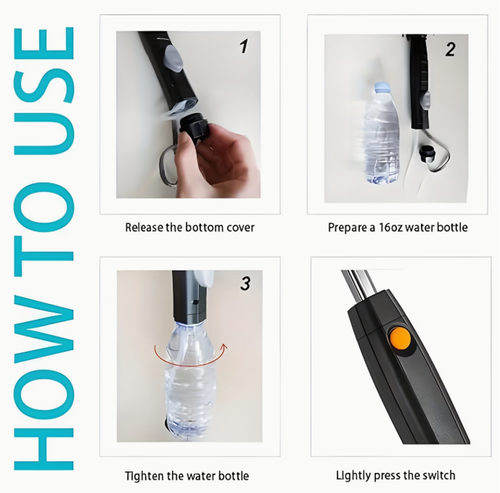 HOW TO USE

1

Release the bottom cover

2

Prepare a 16oz water bottle

3

Tighten the water bottle

Lightly press the switch