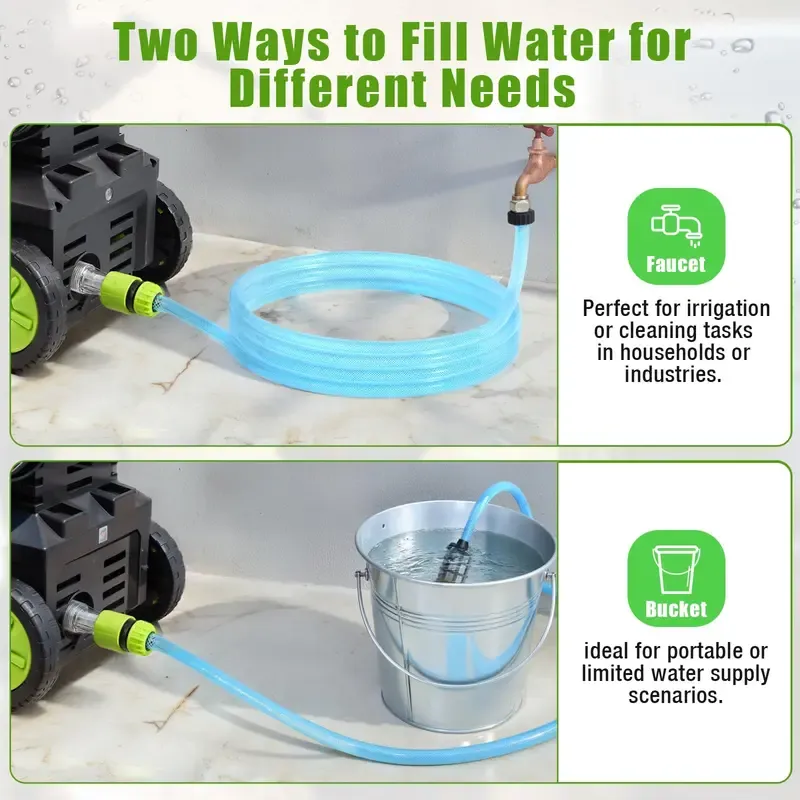 Two Ways to Fill Water for Different Needs

Faucet

Perfect for irrigation or cleaning tasks in households or industries.

Bucket

ideal for portable or limited water supply scenarios.