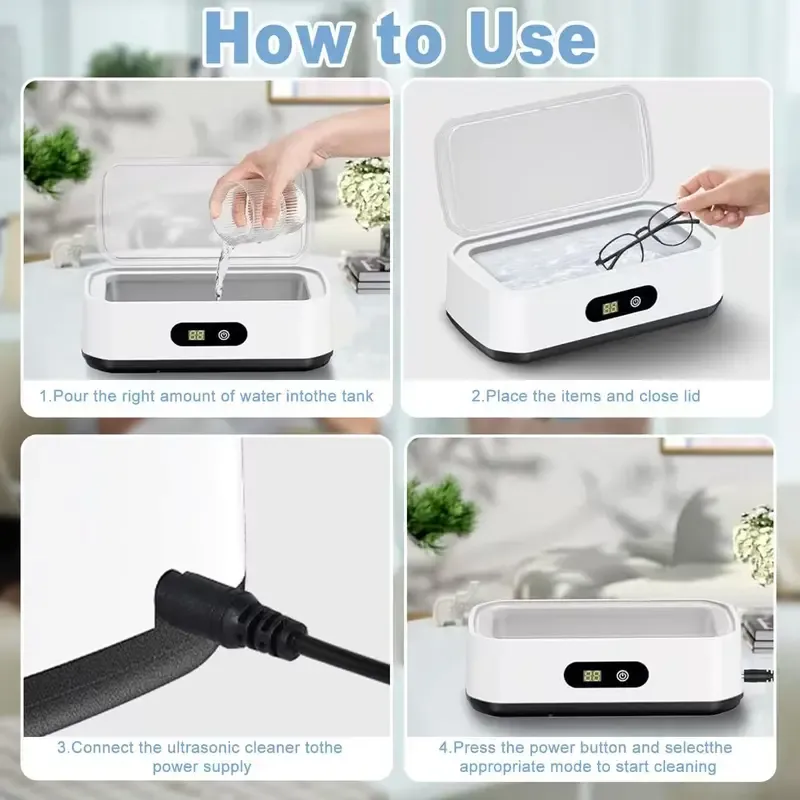 How to Use

1.Pour the right amount of water intothe tank

2.Place the items and close lid

3.Connect the ultrasonic cleaner tothe power supply

4.Press the power button and selectthe appropriate mode to start cleaning