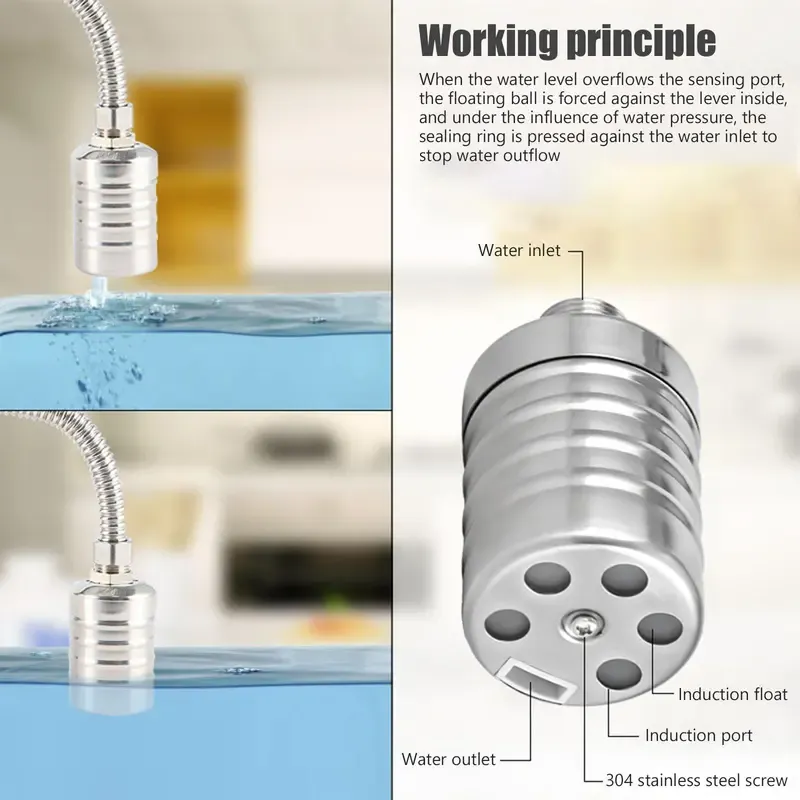 Working principle

When the water level overflows the sensing port, the floating ball is forced against the lever inside, and under the influence of water pressure, the sealing ring is pressed against the water inlet to stop water outflow

Water inlet

Induction float

Induction port

Water outlet

304 stainless steel screw