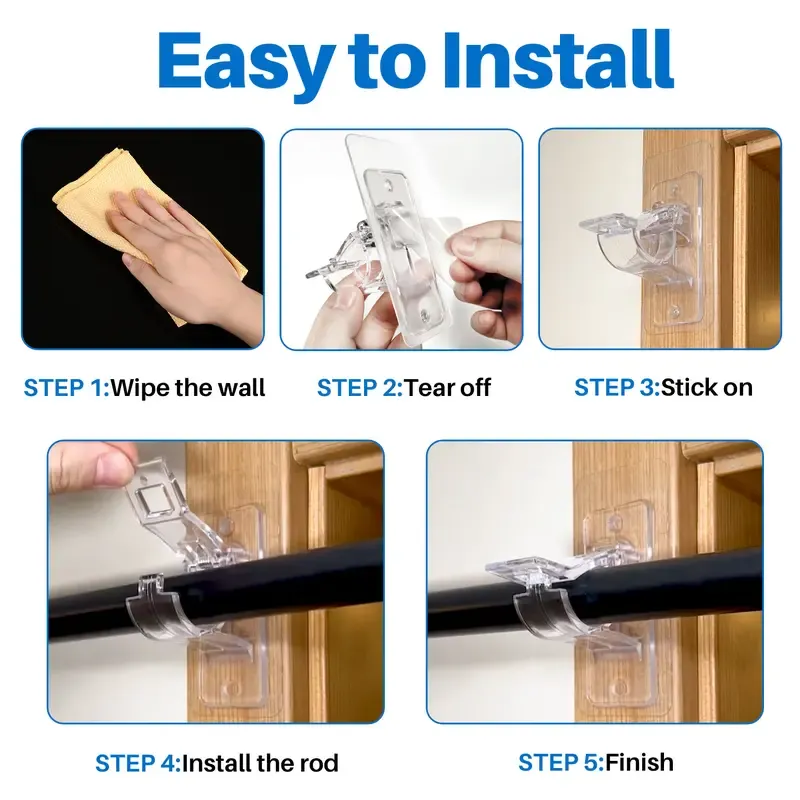 Easy to Install

STEP 1:Wipe the wall

STEP 2:Tear off

STEP 3:Stick on

STEP 4:Install the rod

STEP 5:Finish