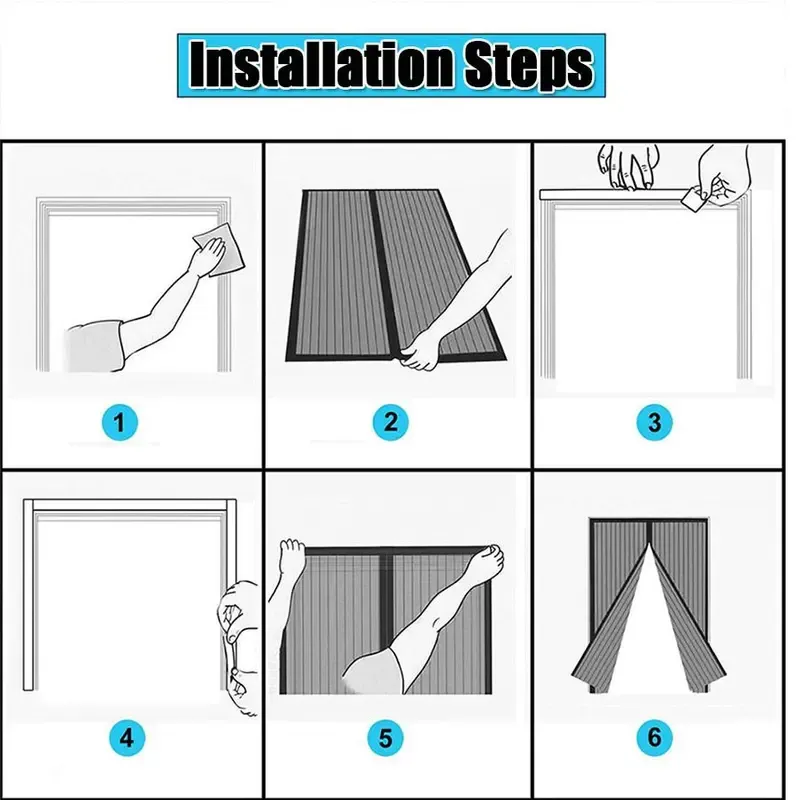 Installation Steps

1

2

3

4

5

6