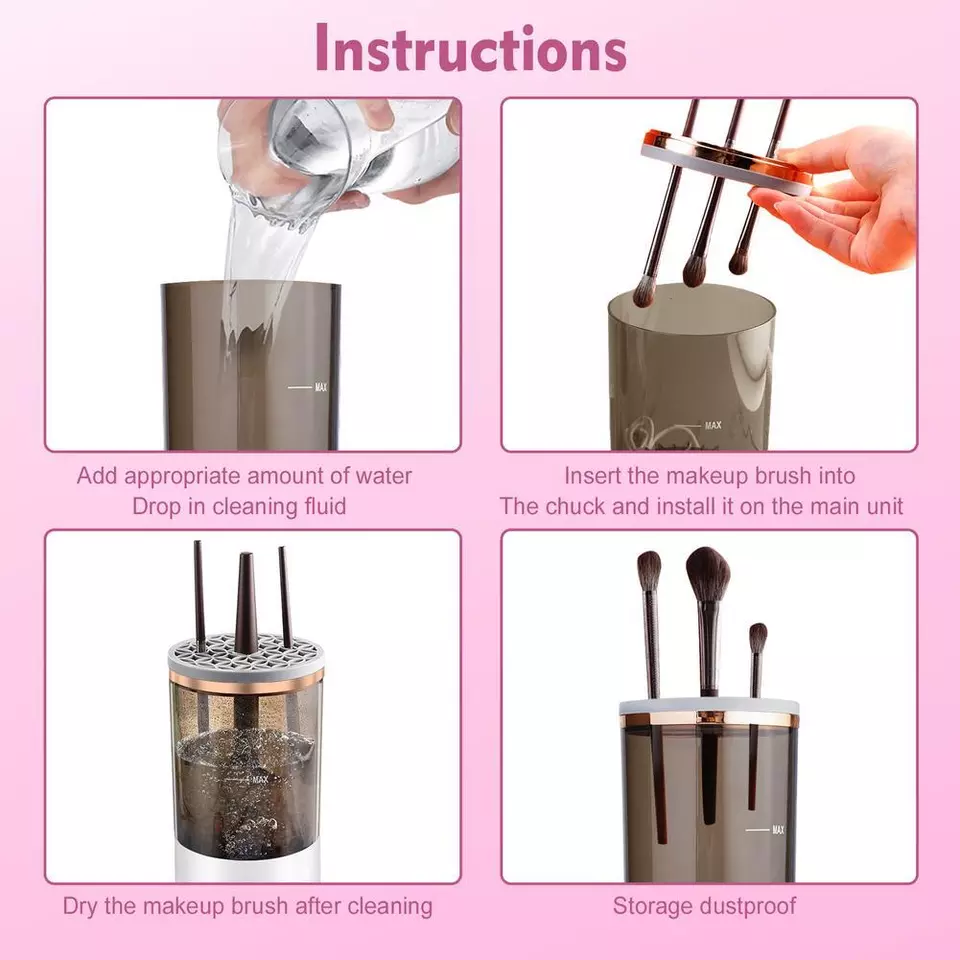 Instructions

MAX

Add appropriate amount of water
Drop in cleaning fluid

MAX

Insert the makeup brush into
The chuck and install it on the main unit

MAX

Dry the makeup brush after cleaning

MAX

Storage dustproof