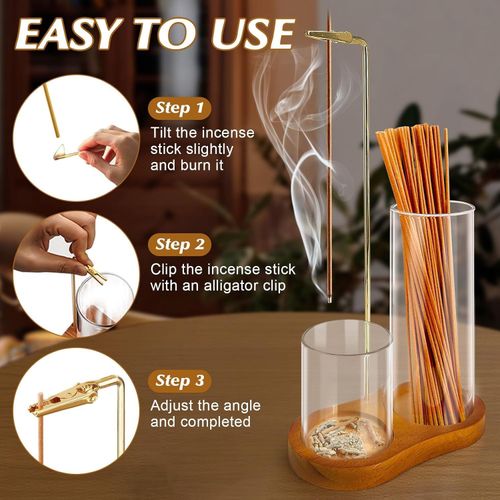 EASY TO USE

Step 1
Tilt the incense stick slightly and burn it

Step 2
Clip the incense stick with an alligator clip

Step 3
Adjust the angle and completed