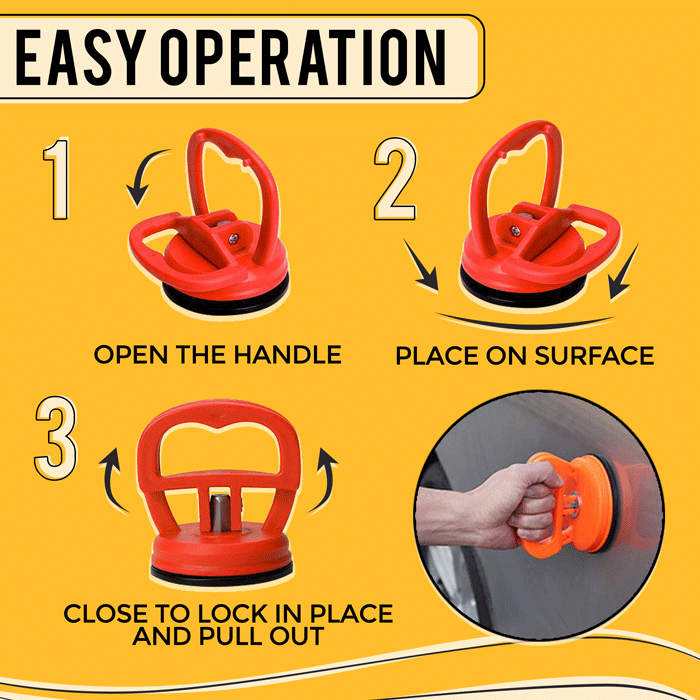 EASY OPERATION

1

OPEN THE HANDLE

2

PLACE ON SURFACE

3

CLOSE TO LOCK IN PLACE AND PULL OUT