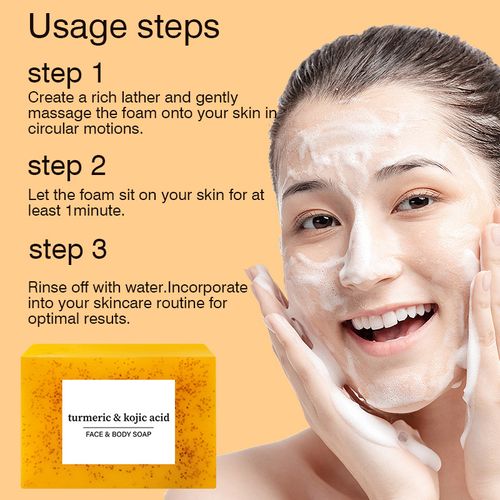 Usage steps

step 1
Create a rich lather and gently massage the foam onto your skin in circular motions.

step 2
Let the foam sit on your skin for at least 1minute.

step 3
Rinse off with water.Incorporate into your skincare routine for optimal resuts.

turmeric & kojic acid
FACE & BODY SOAP