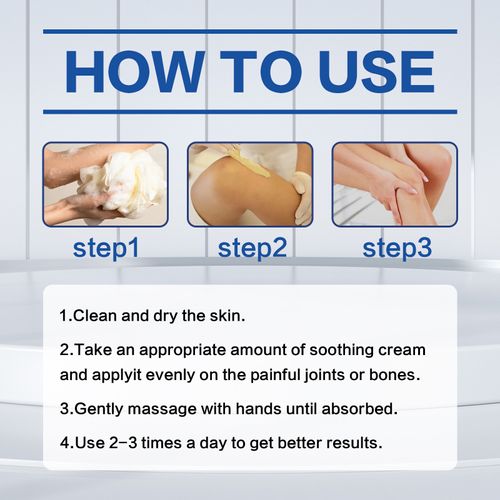 HOW TO USE

step1

step2

step3

1.Clean and dry the skin.

2.Take an appropriate amount of soothing cream and applyit evenly on the painful joints or bones.

3.Gently massage with hands until absorbed.

4.Use 2-3 times a day to get better results.