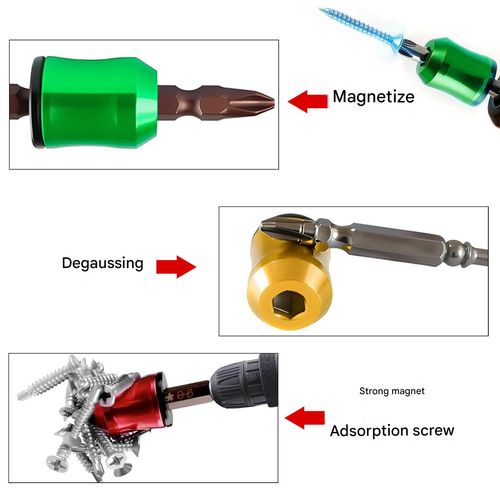 Magnetize

Degaussing

Strong magnet

Adsorption screw