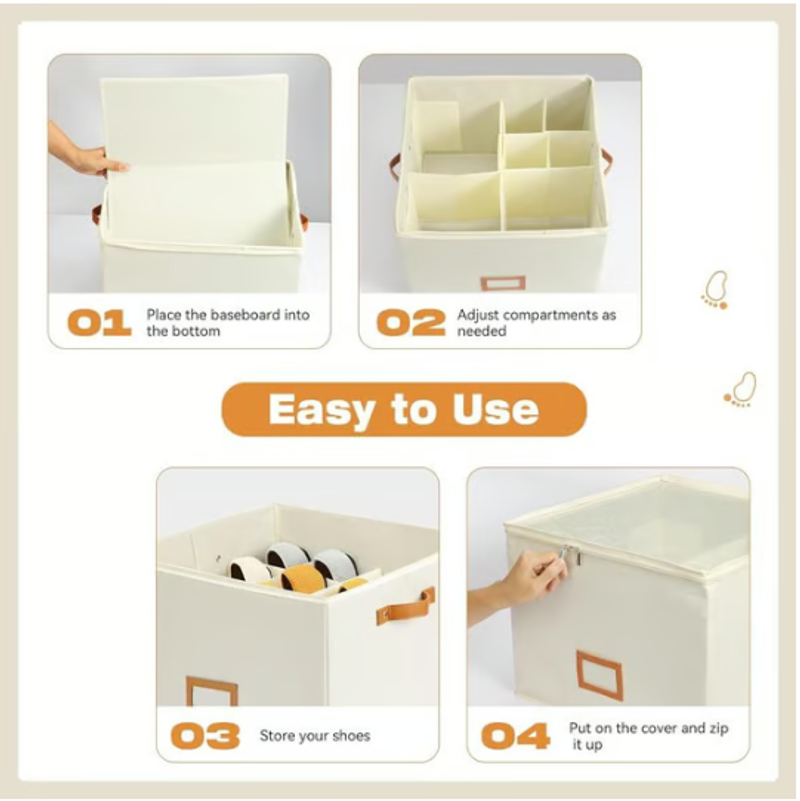 01 Place the baseboard into the bottom

02 Adjust compartments as needed

Easy to Use

03 Store your shoes

04 Put on the cover and zip it up