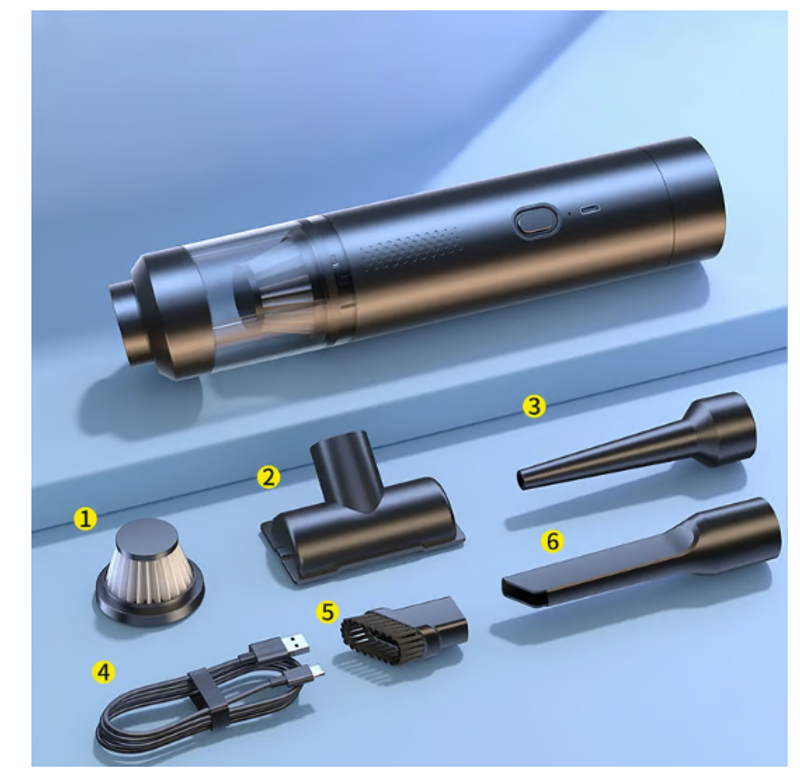 3
2
1
6
5
4