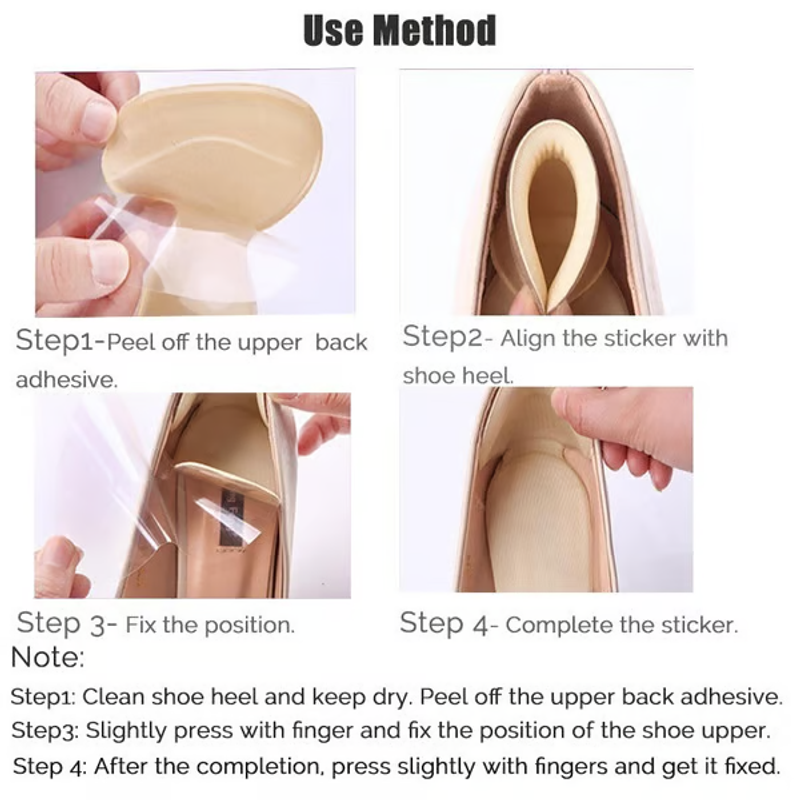 Use Method

Step1-Peel off the upper back adhesive.

Step2- Align the sticker with shoe heel.

Step 3- Fix the position.

Step 4- Complete the sticker.

Note:

Step1: Clean shoe heel and keep dry. Peel off the upper back adhesive.
Step3: Slightly press with finger and fix the position of the shoe upper.
Step 4: After the completion, press slightly with fingers and get it fixed.