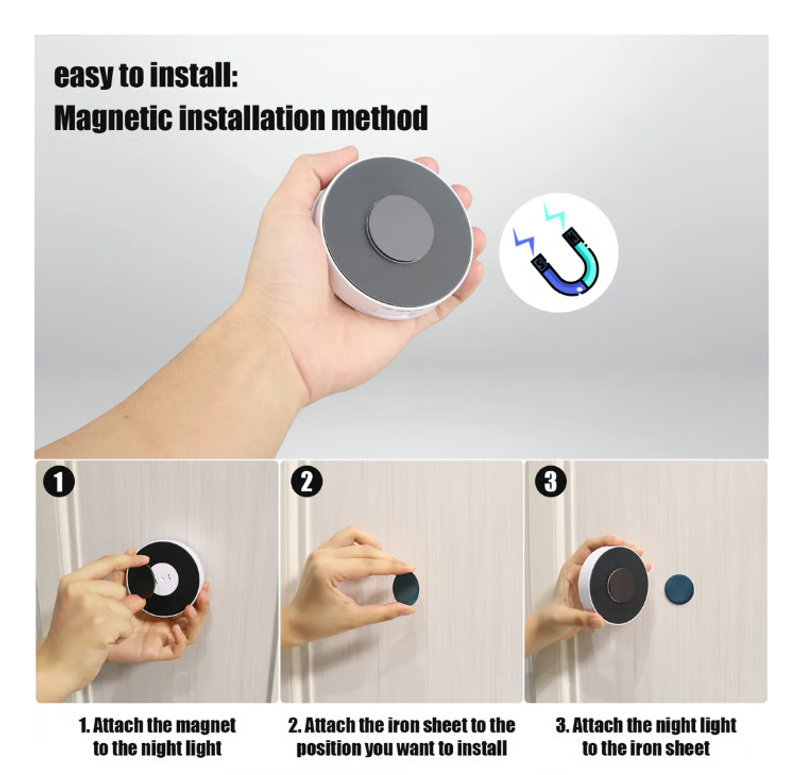 easy to install:
Magnetic installation method

1

2

3

1. Attach the magnet to the night light

2. Attach the iron sheet to the position you want to install

3. Attach the night light to the iron sheet