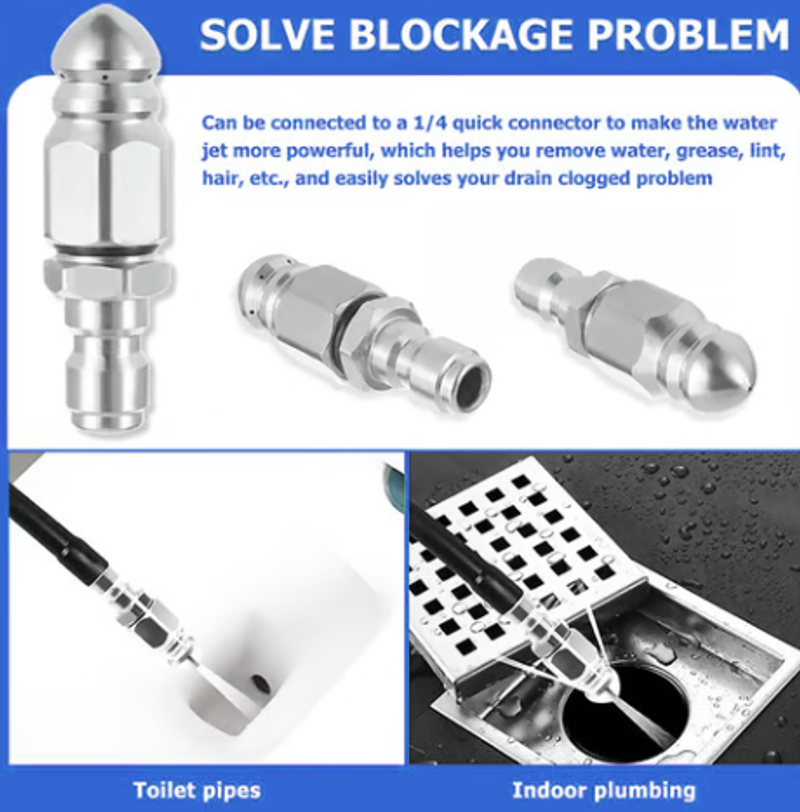 SOLVE BLOCKAGE PROBLEM

Can be connected to a 1/4 quick connector to make the water jet more powerful, which helps you remove water, grease, lint, hair, etc., and easily solves your drain clogged problem

Toilet pipes

Indoor plumbing