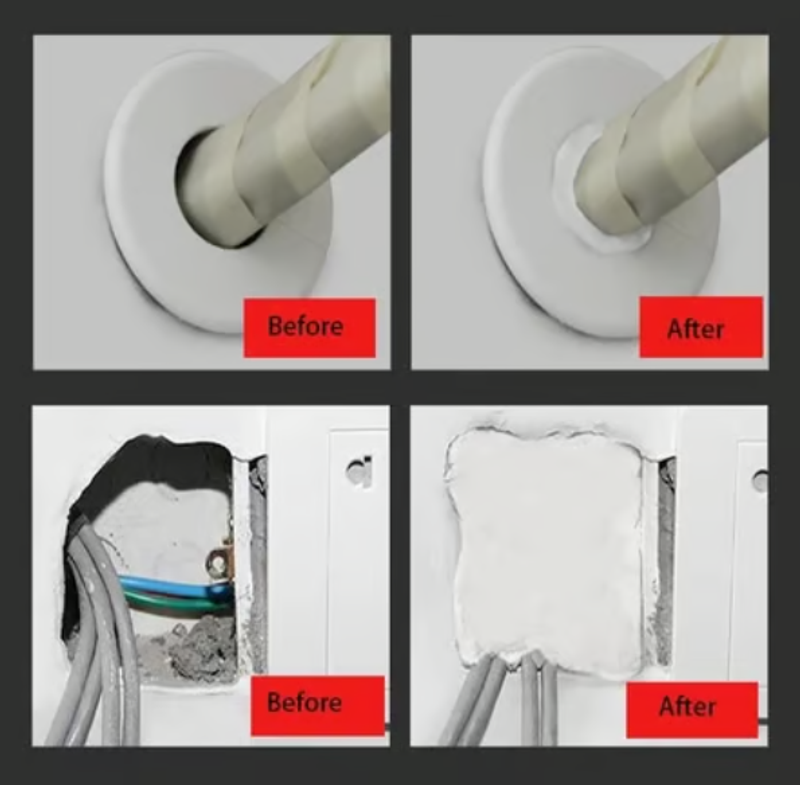 Before

After

Before

After