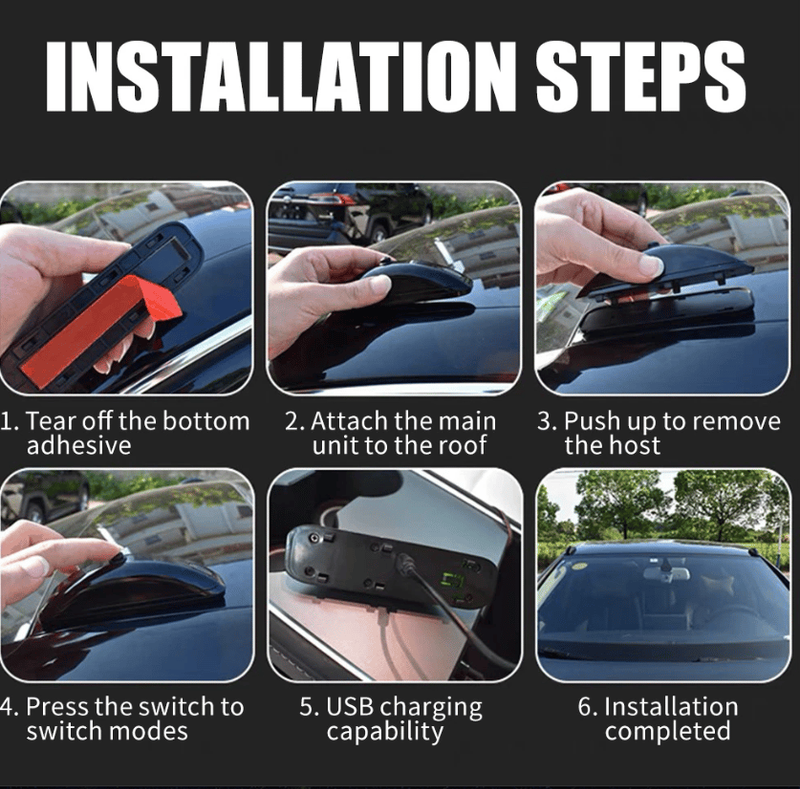 INSTALLATION STEPS

1. Tear off the bottom adhesive

2. Attach the main unit to the roof

3. Push up to remove the host

4. Press the switch to switch modes

5. USB charging capability

6. Installation completed