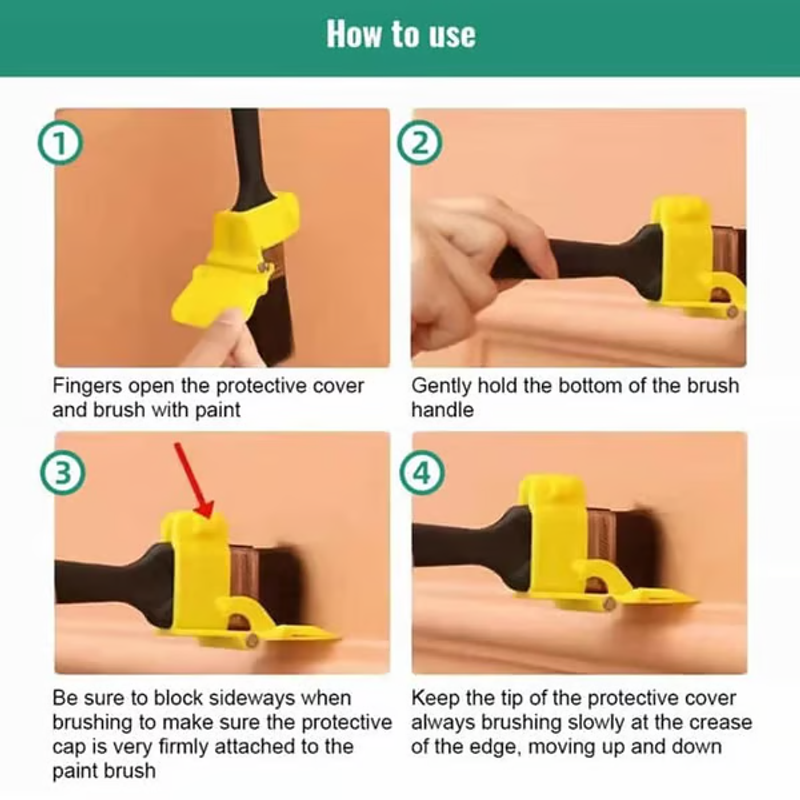 How to use

1

Fingers open the protective cover and brush with paint

2

Gently hold the bottom of the brush handle

3

Be sure to block sideways when brushing to make sure the protective cap is very firmly attached to the paint brush

4

Keep the tip of the protective cover always brushing slowly at the crease of the edge, moving up and down