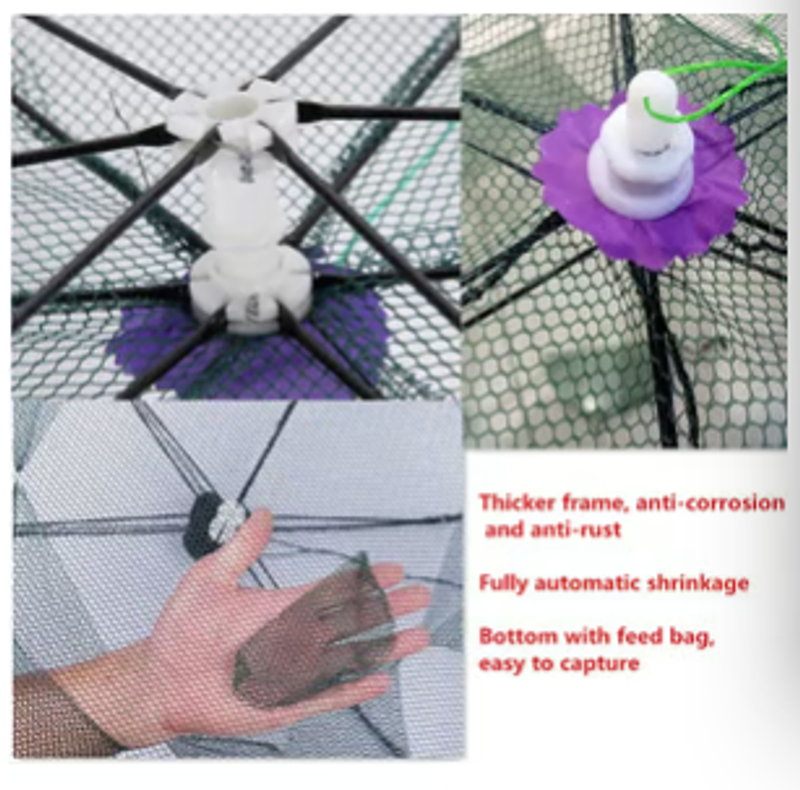 Thicker frame, anti-corrosion and anti-rust

Fully automatic shrinkage

Bottom with feed bag, easy to capture