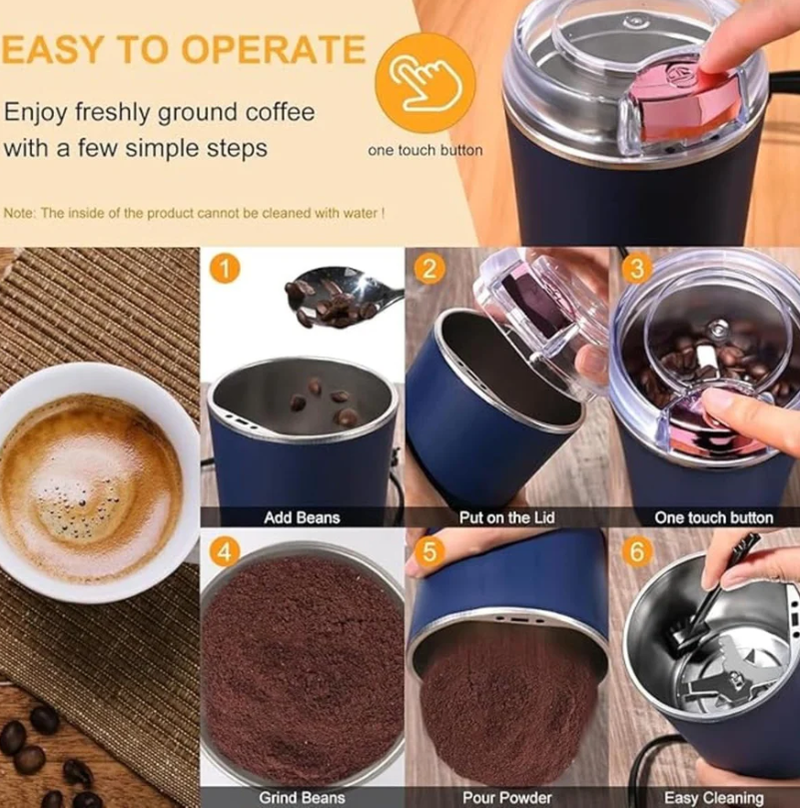 EASY TO OPERATE

Enjoy freshly ground coffee with a few simple steps

one touch button

Note: The inside of the product cannot be cleaned with water !

1
Add Beans

2
Put on the Lid

3
One touch button

4
Grind Beans

5
Pour Powder

6
Easy Cleaning