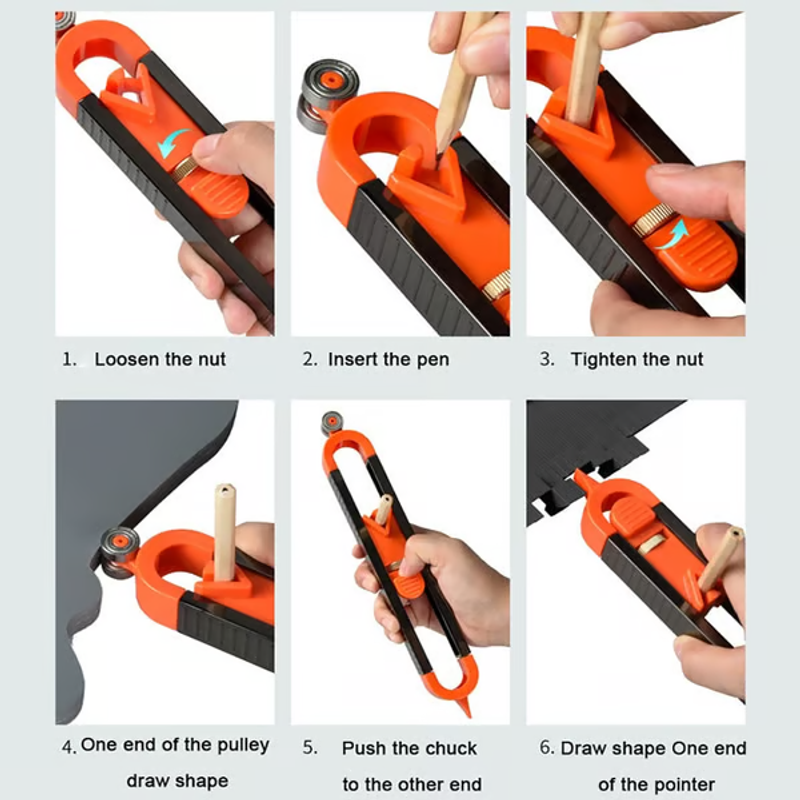 1. Loosen the nut

2. Insert the pen

3. Tighten the nut

4. One end of the pulley draw shape

5. Push the chuck to the other end

6. Draw shape One end of the pointer