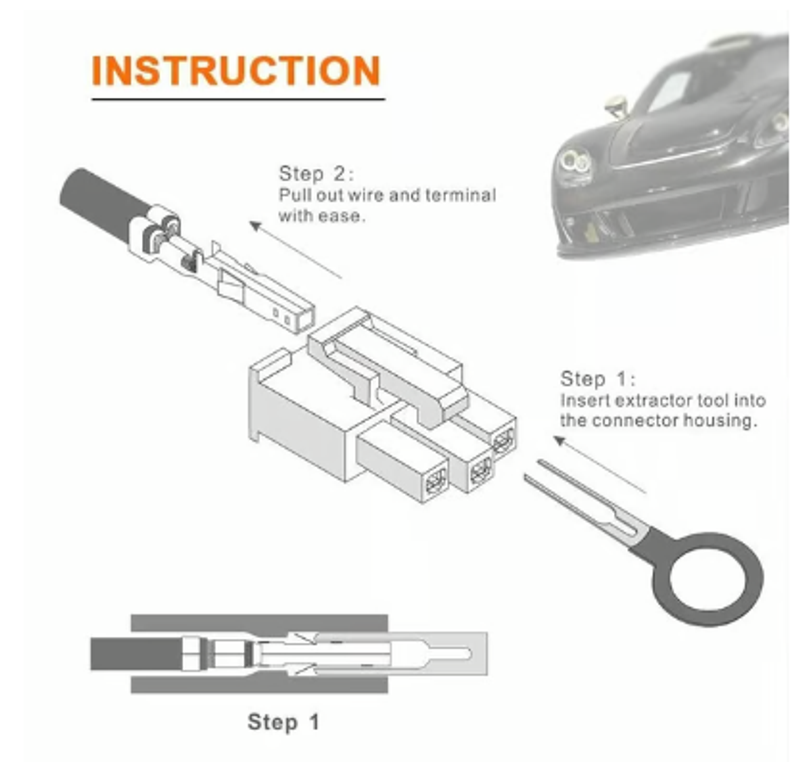 INSTRUCTION

Step 2:
Pull out wire and terminal with ease.

Step 1:
Insert extractor tool into the connector housing.

Step 1