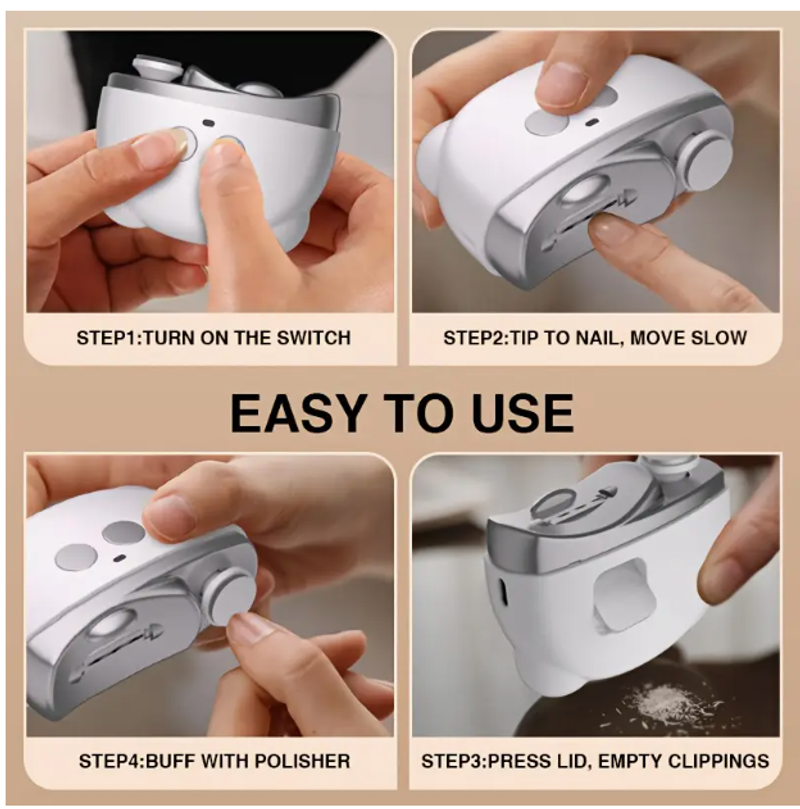 STEP1:TURN ON THE SWITCH

STEP2:TIP TO NAIL, MOVE SLOW

EASY TO USE

STEP4:BUFF WITH POLISHER

STEP3:PRESS LID, EMPTY CLIPPINGS