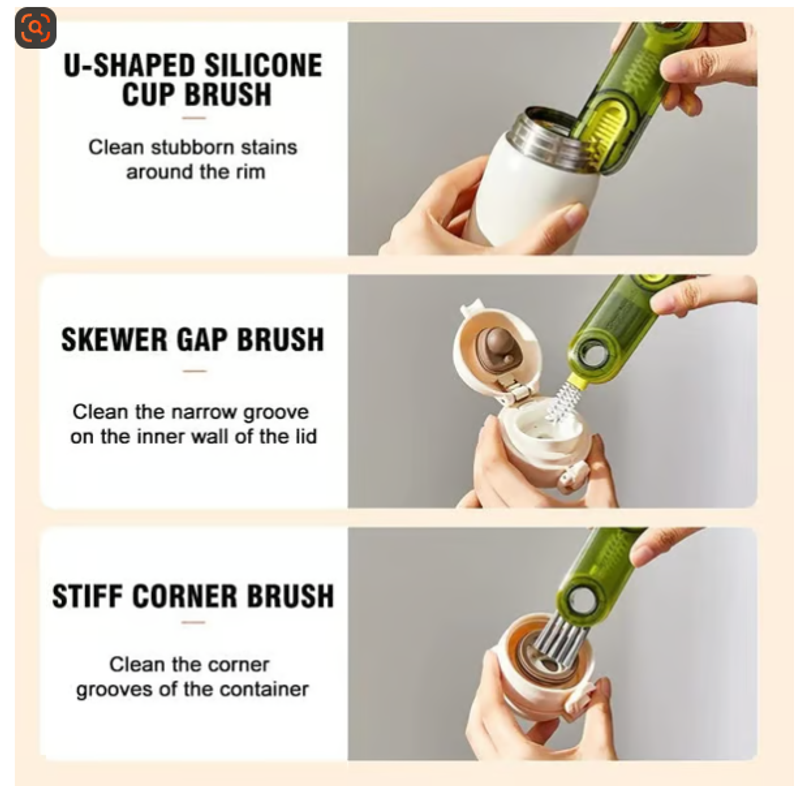 U-SHAPED SILICONE CUP BRUSH

Clean stubborn stains around the rim

SKEWER GAP BRUSH

Clean the narrow groove on the inner wall of the lid

STIFF CORNER BRUSH

Clean the corner grooves of the container