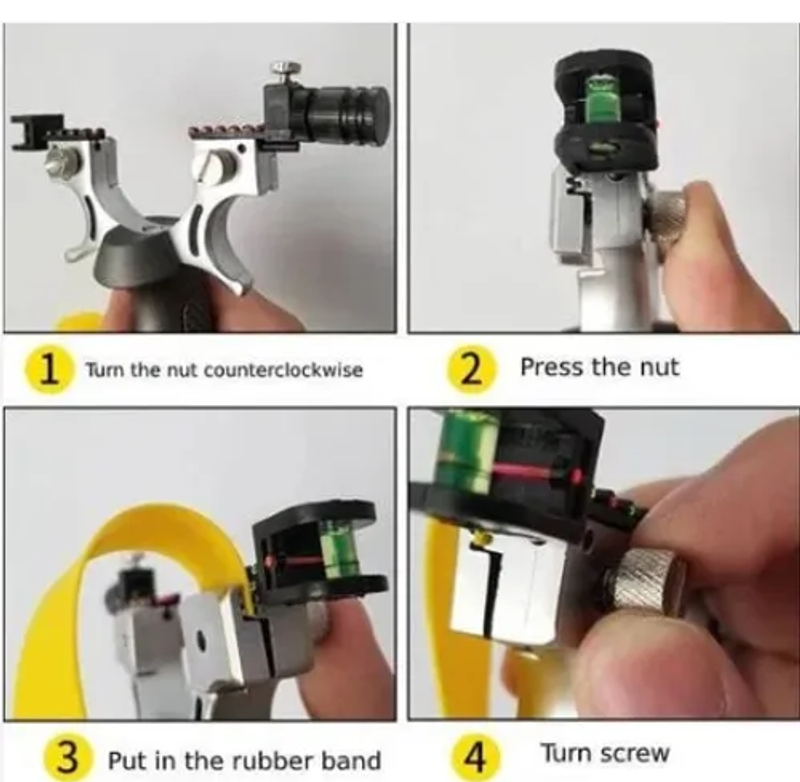 1 Turn the nut counterclockwise

2 Press the nut

3 Put in the rubber band

4 Turn screw