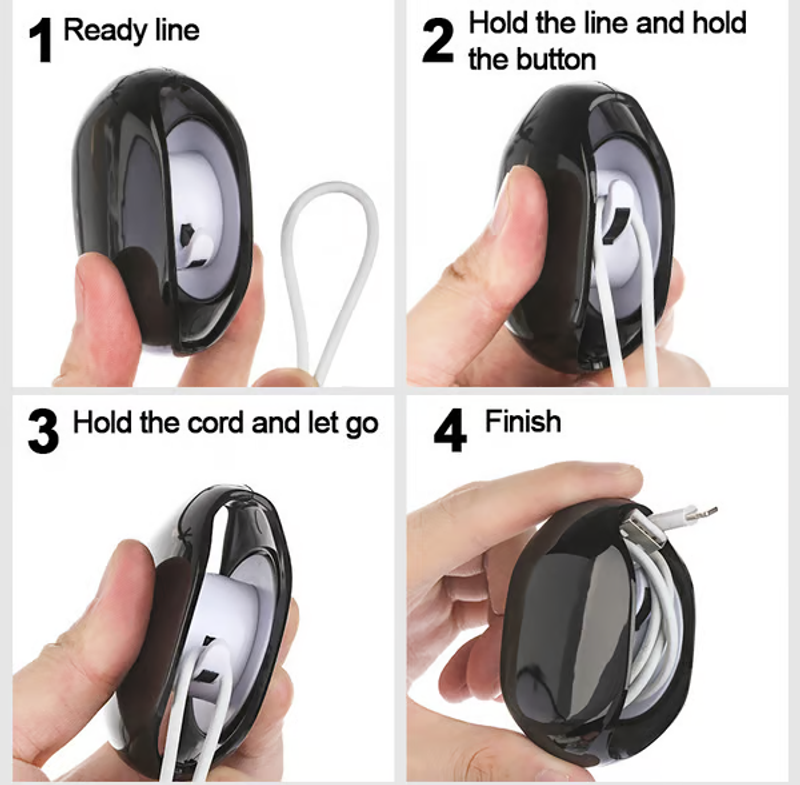 1 Ready line

2 Hold the line and hold the button

3 Hold the cord and let go

4 Finish