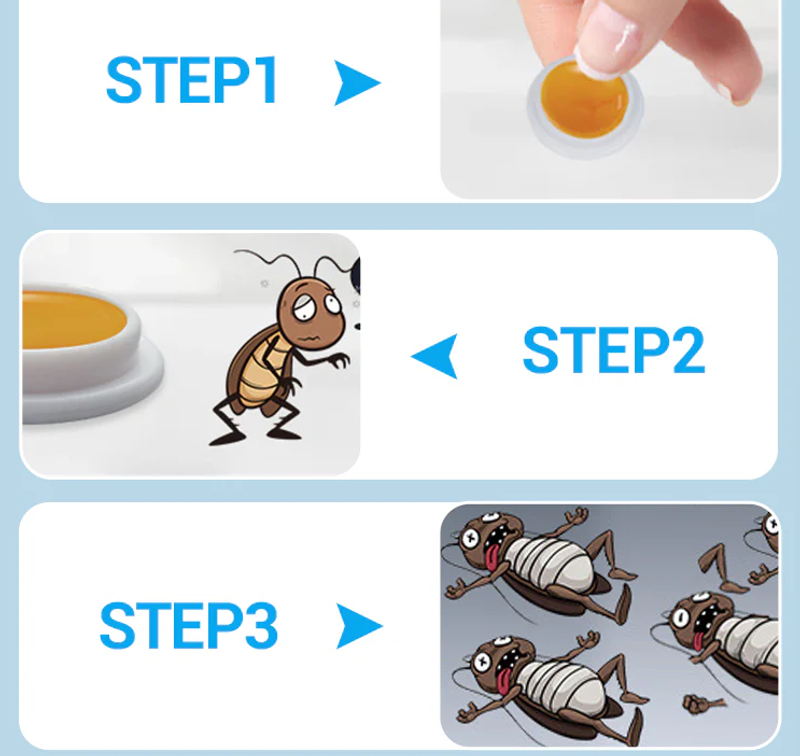 STEP1

STEP2

STEP3