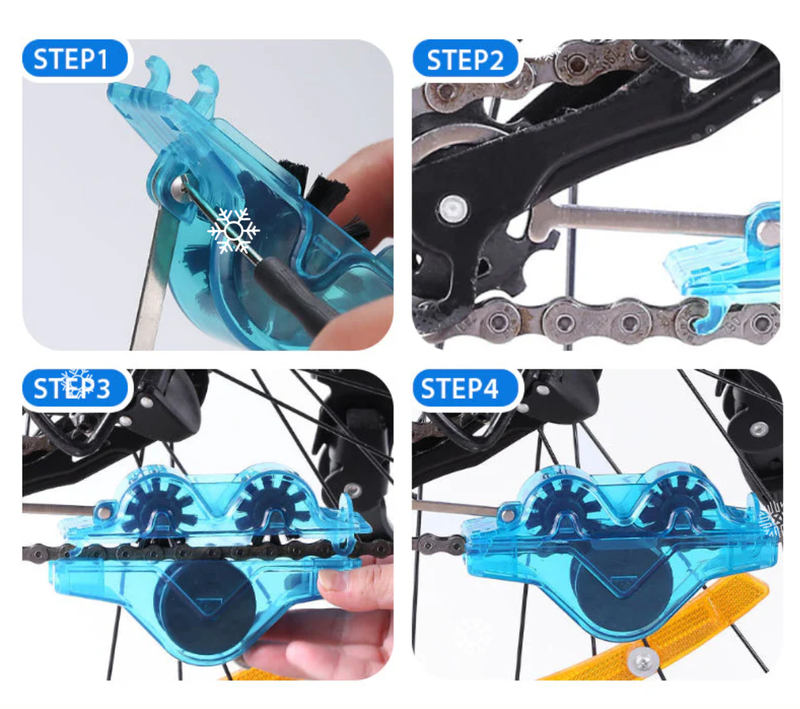 STEP1

STEP2

STEP3

STEP4