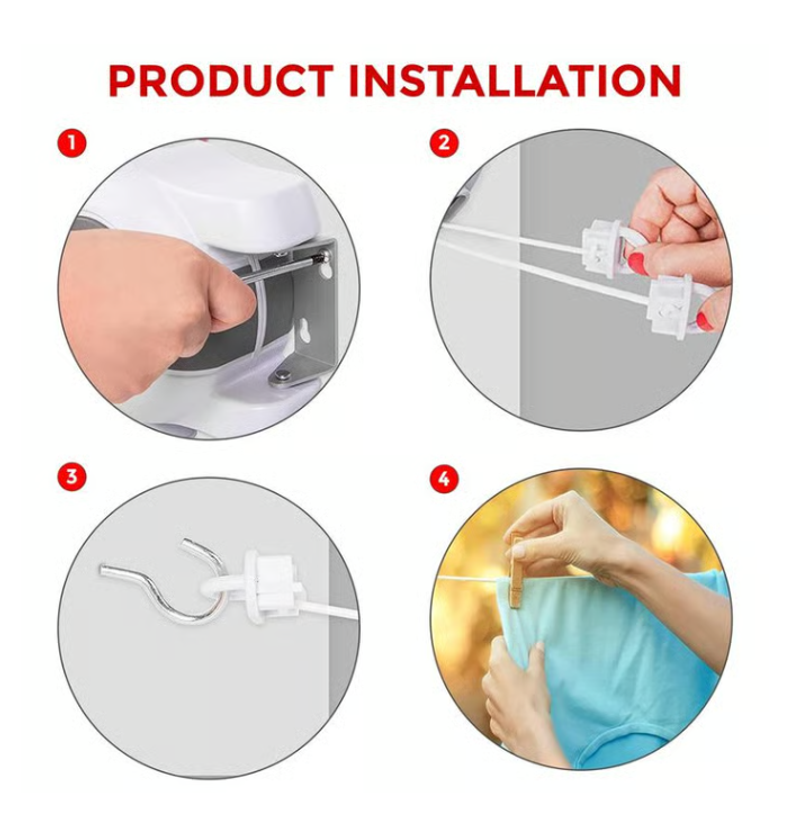 PRODUCT INSTALLATION

1

2

3

4