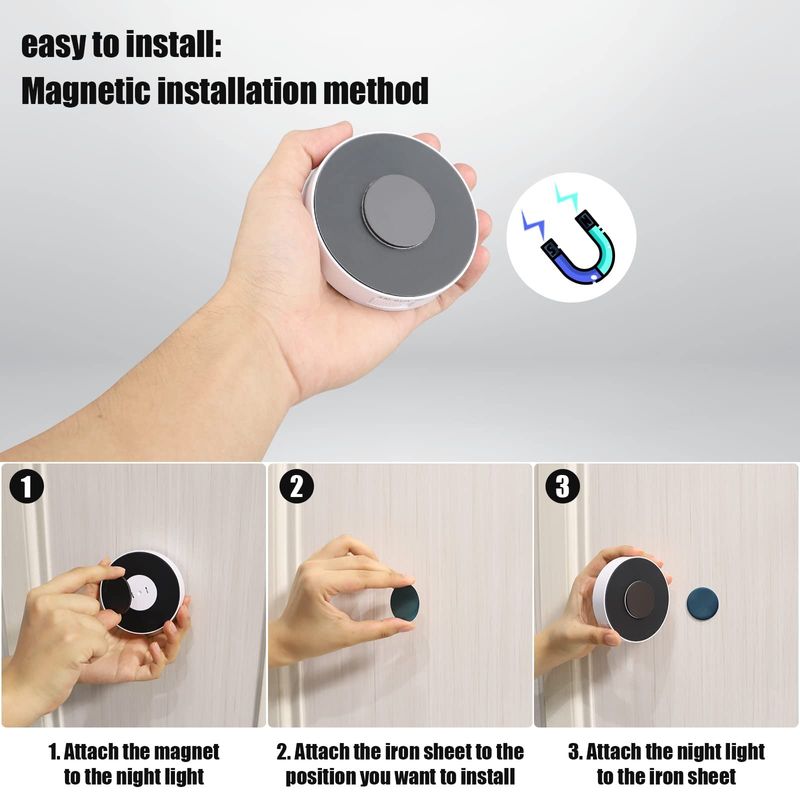 easy to install:
Magnetic installation method

1

2

3

1. Attach the magnet to the night light

2. Attach the iron sheet to the position you want to install

3. Attach the night light to the iron sheet