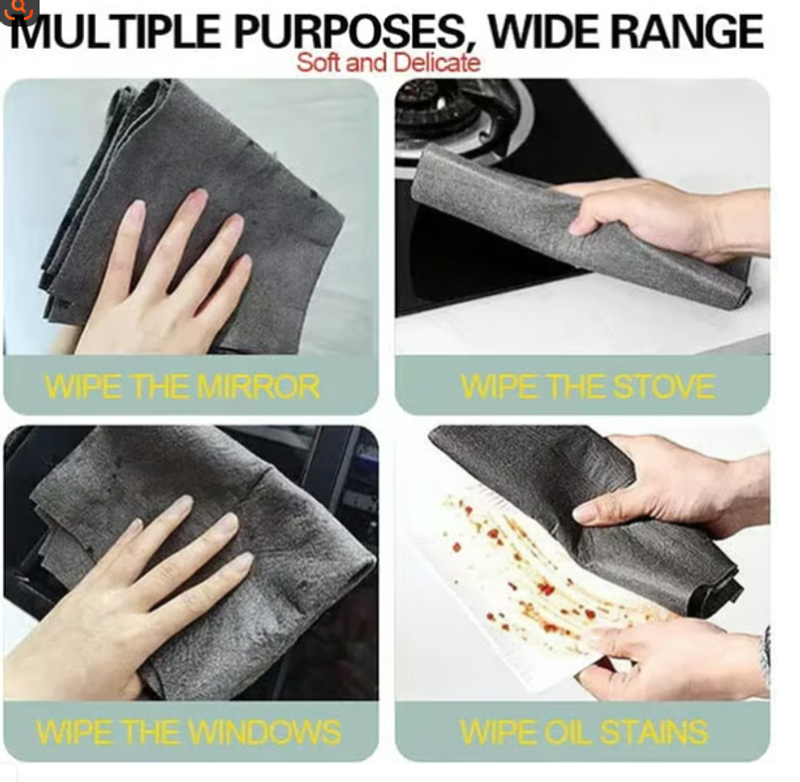 MULTIPLE PURPOSES, WIDE RANGE
Soft and Delicate

WIPE THE MIRROR

WIPE THE STOVE

WIPE THE WINDOWS

WIPE OIL STAINS