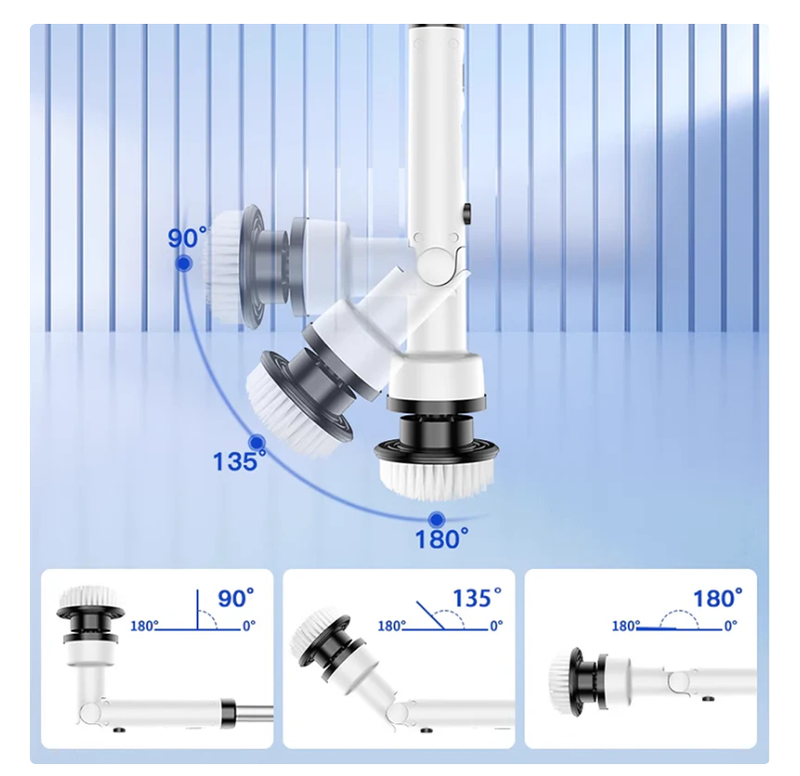 90°
135°
180°

90°
180°
0°

135°
180°
0°

180°
180°
0°